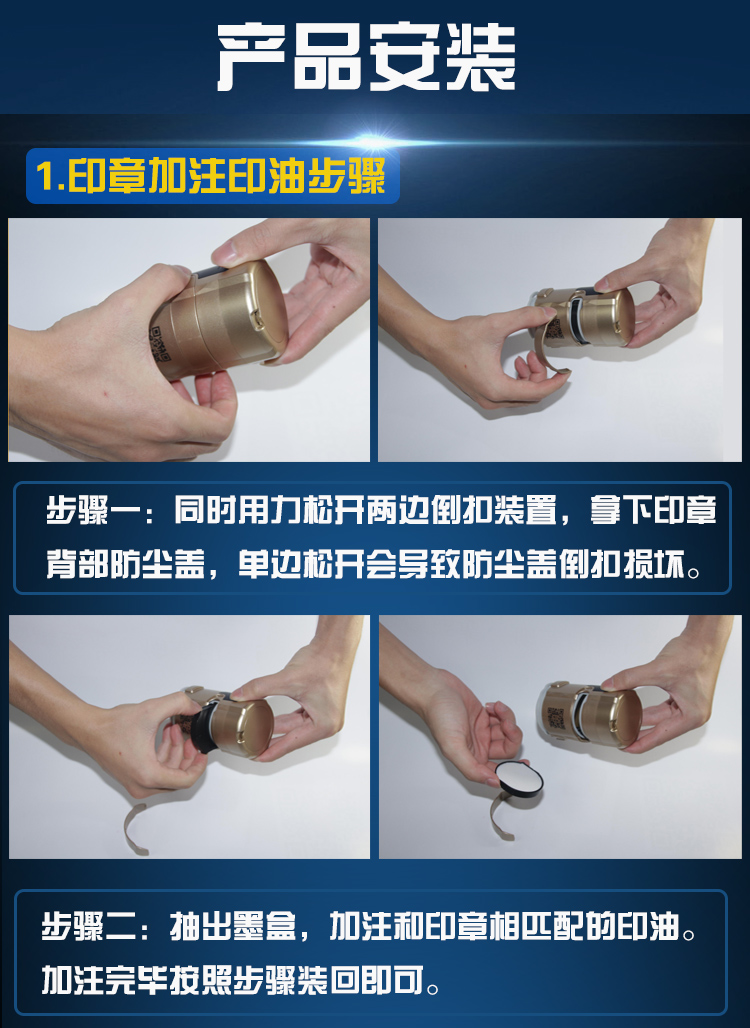 产品安装

1.印章加注印油步骤

步骤一：同时用力松开两边倒扣装置，拿下印章背部防尘盖，单边松开会导致防尘盖倒扣损坏。

步骤二：抽出墨盒，加注和印章相匹配的印油。加注完毕按照步骤装回即可。